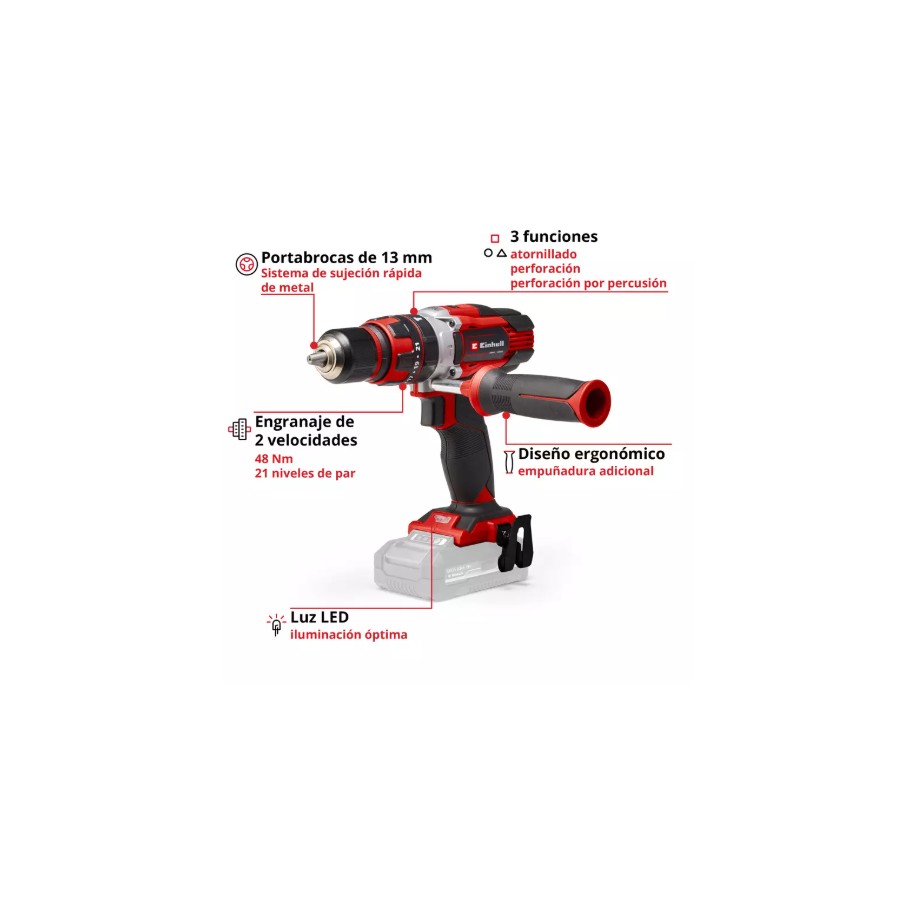 Portabrocas de 13 mm
Sistema de sujeción rápida de metal

3 funciones
atornillado
perforación
perforación por percusión

Einhell

Engranaje de 2 velocidades
48 Nm
21 niveles de par

Diseño ergonómico
empuñadura adicional

Luz LED
iluminación óptima